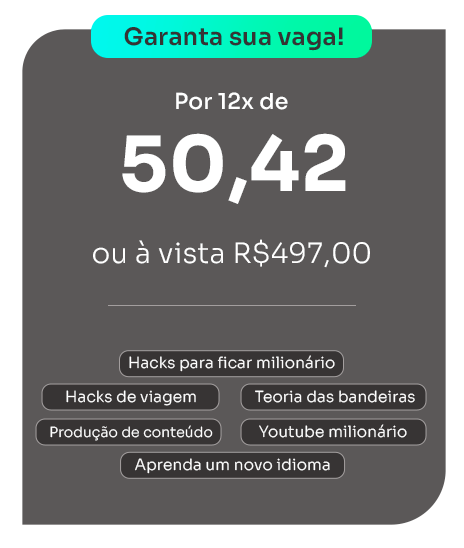 Garanta sua vaga!

Por 12x de

50,42

ou à vista R$497,00

Hacks para ficar milionário

Hacks de viagem

Teoria das bandeiras

Produção de conteúdo

Youtube milionário

Aprenda um novo idioma